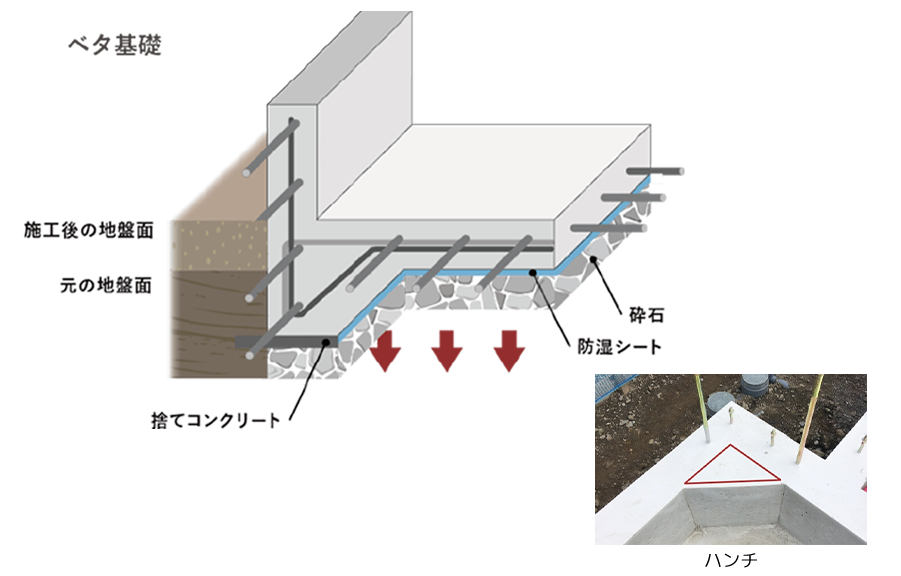 ベタ基礎

施工後の地盤面

元の地盤面

砕石

防湿シート

捨てコンクリート

ハンチ